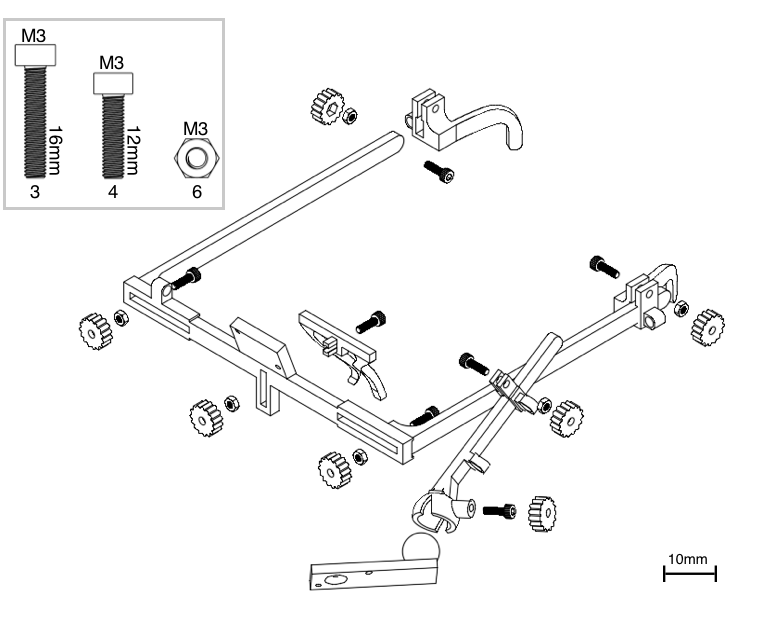 M3
16mm
3

M3
12mm
4

M3
6

10mm